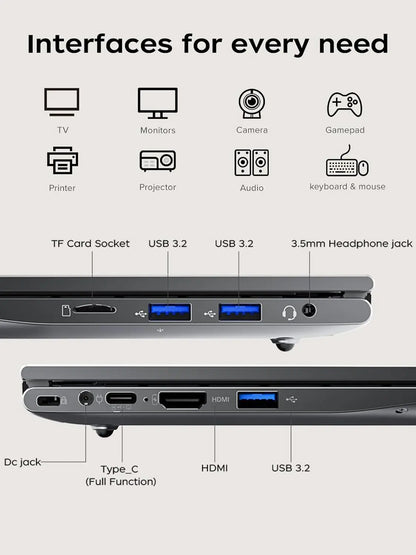 Interfaces for every need

TV

Monitors

Camera

Gamepad

Printer

Projector

Audio

keyboard & mouse

TF Card Socket

USB 3.2

USB 3.2

3.5mm Headphone jack

HDMI

Dc jack

Type_C
(Full Function)

HDMI

USB 3.2